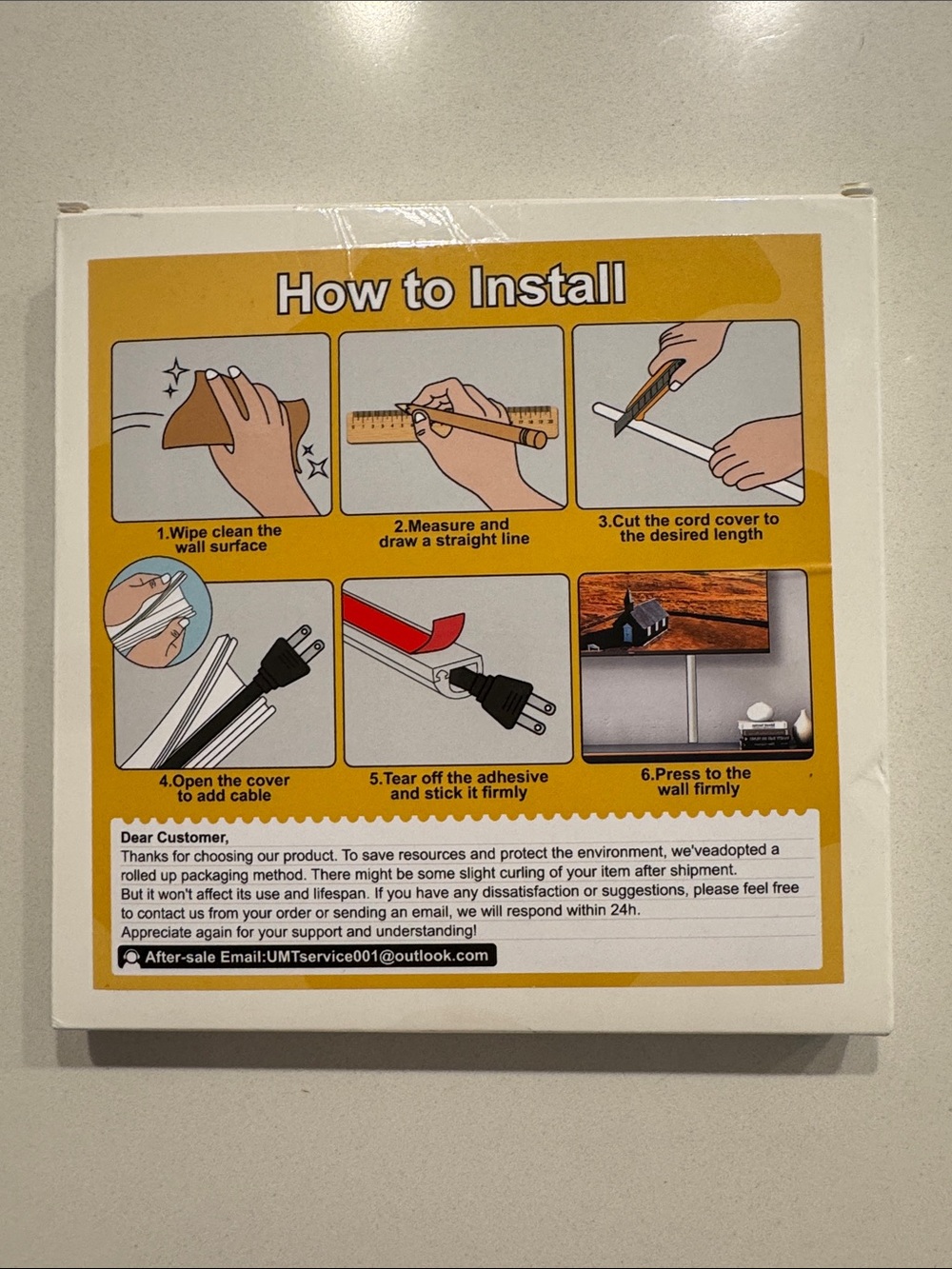 How to Install

1.Wipe clean the wall surface

2.Measure and draw a straight line

3.Cut the cord cover to the desired length

4.Open the cover to add cable

5.Tear off the adhesive and stick it firmly

6.Press to the wall firmly

Dear Customer,
Thanks for choosing our product. To save resources and protect the environment, we'veadopted a rolled up packaging method. There might be some slight curling of your item after shipment. But it won't affect its use and lifespan. If you have any dissatisfaction or suggestions, please feel free to contact us from your order or sending an email, we will respond within 24h. Appreciate again for your support and understanding!

After-sale Email:UMTservice001@outlook.com